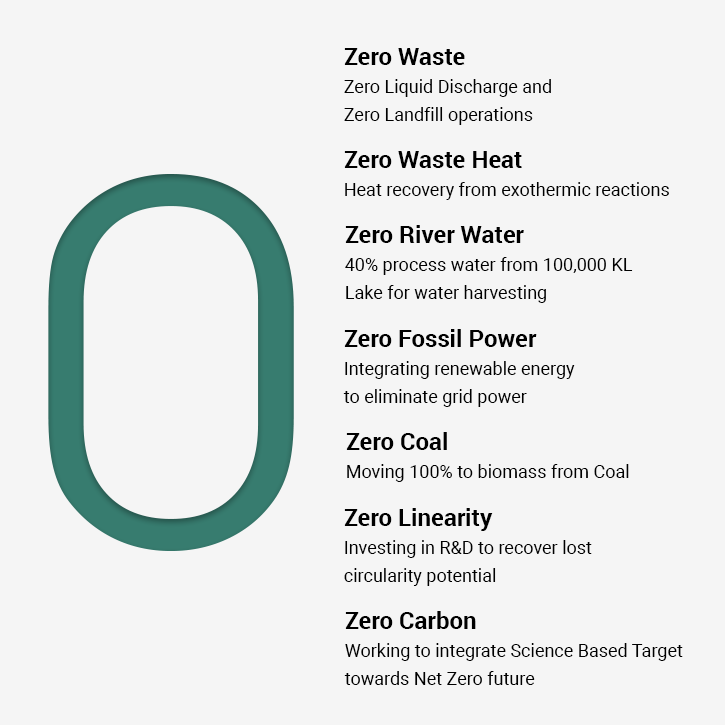 Zero Waste
Zero Liquid Discharge and Zero Landfill operations

Zero Waste Heat
Heat recovery from exothermic reactions

Zero River Water
40% process water from 100,000 KL Lake for water harvesting

Zero Fossil Power
Integrating renewable energy to eliminate grid power

Zero Coal
Moving 100% to biomass from Coal

Zero Linearity
Investing in R&D to recover lost circularity potential

Zero Carbon
Working to integrate Science Based Target towards Net Zero future